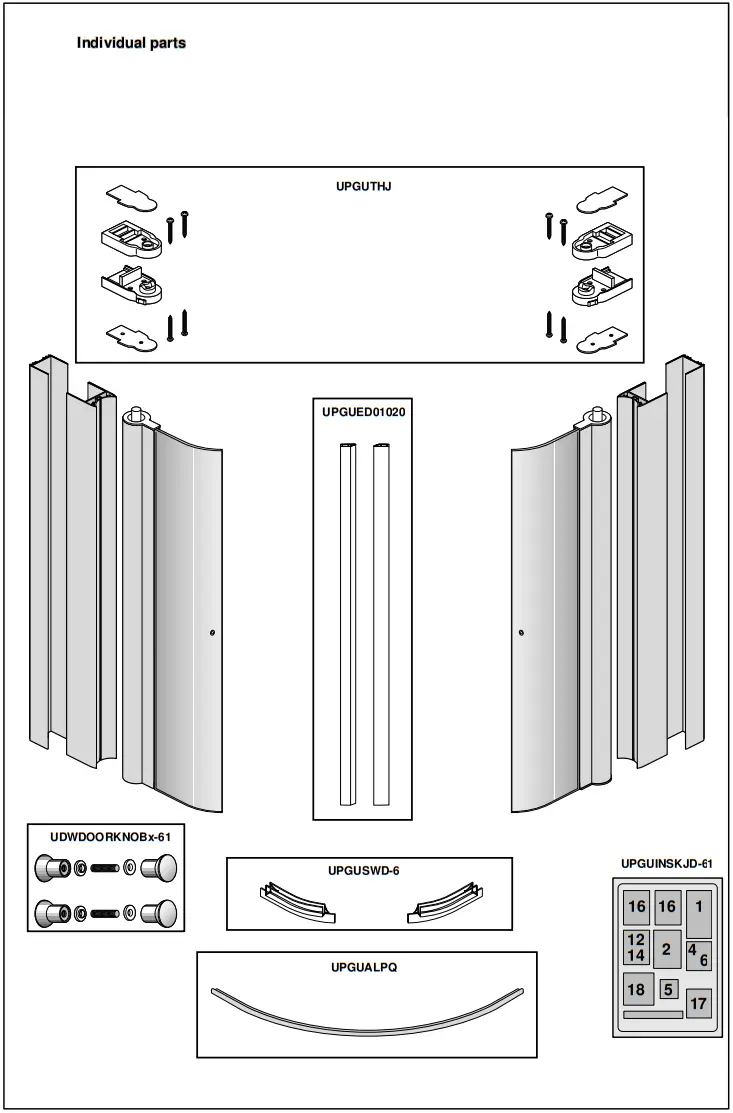 Individual parts

UPGUTHJ

UPGUED01020

UDWDOORKNOBx-61

UPGUSWD-6

UPGUINSKJD-61

16 16 1
12
14
2
4
6
18 5 17

UPGUALPQ