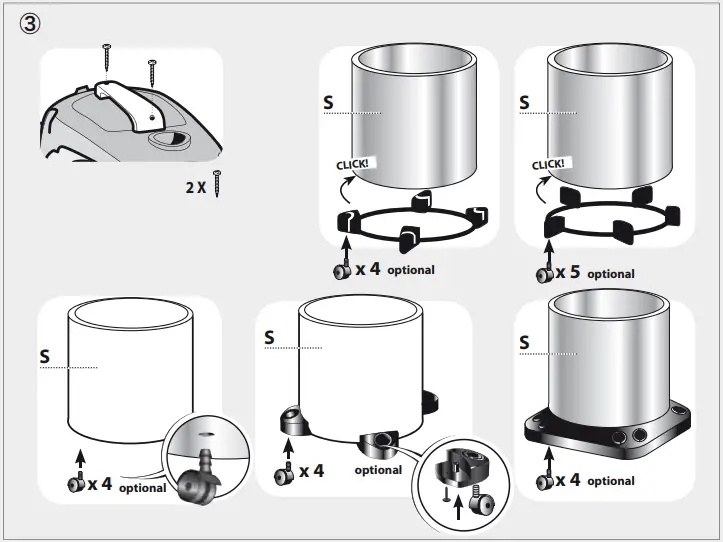 ③

2 X

S

CLICK!

x 4 optional

S

CLICK!

x 5 optional

S

x 4 optional

S

x 4

optional

S

x 4 optional