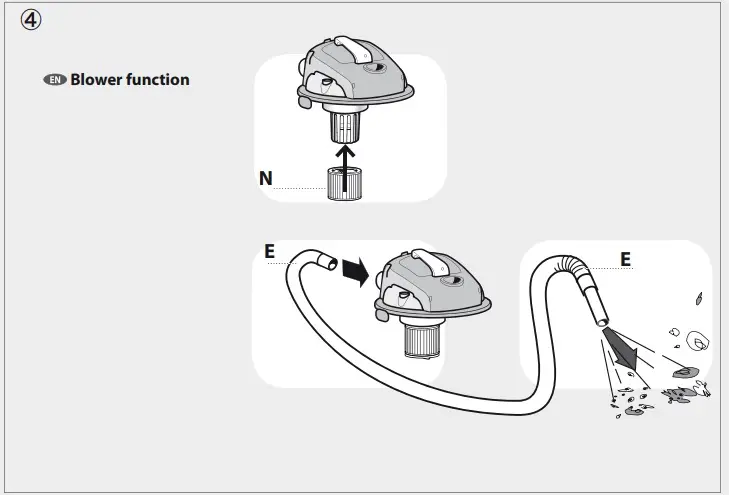 ④

EN Blower function

N

E

E