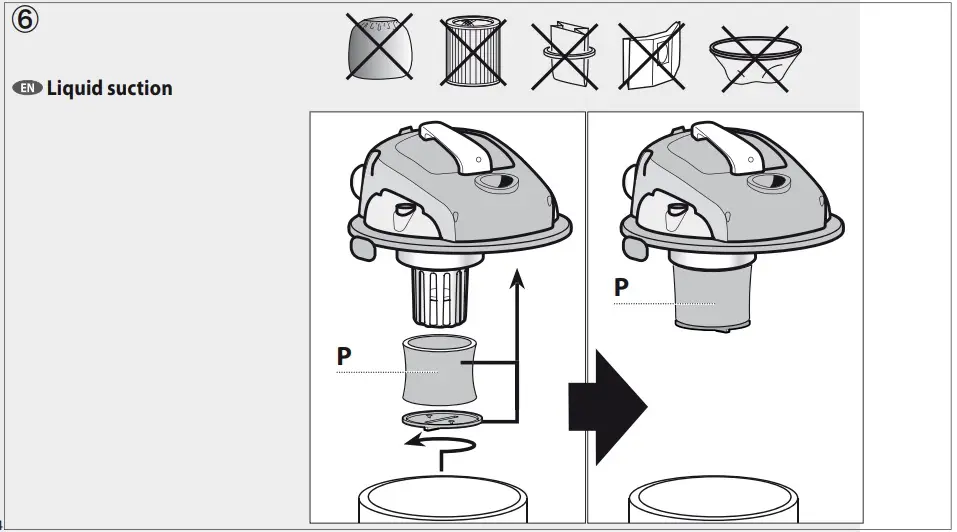 ⑥

EN Liquid suction

P

P