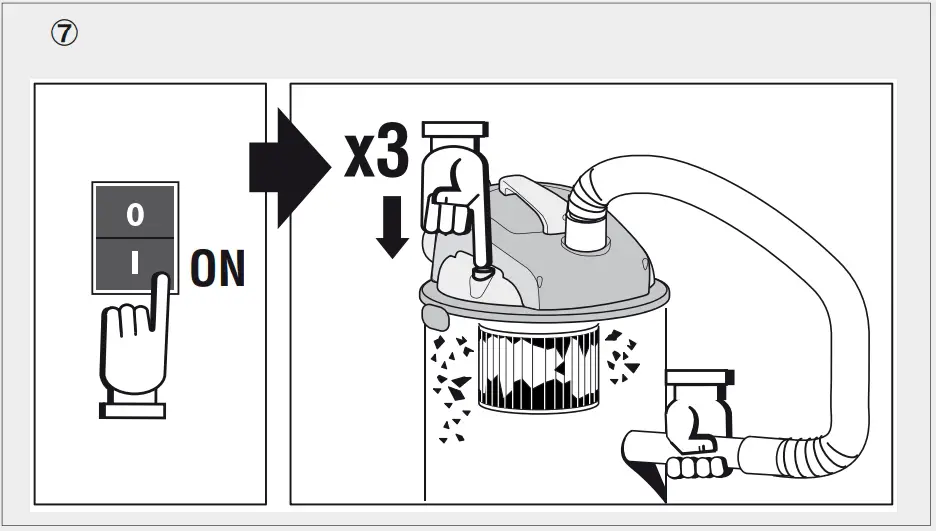 ⑦

0
I
ON

x3