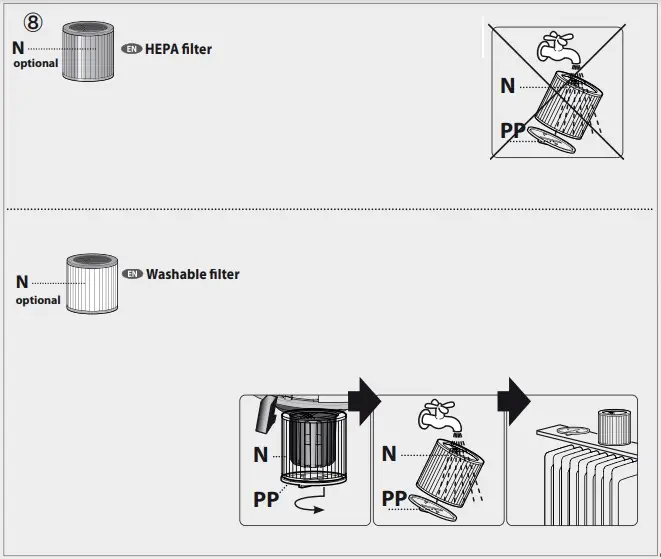 ⑧
N
optional
EN HEPA filter

N
PP

N
optional
EN Washable filter

N
PP

N
PP