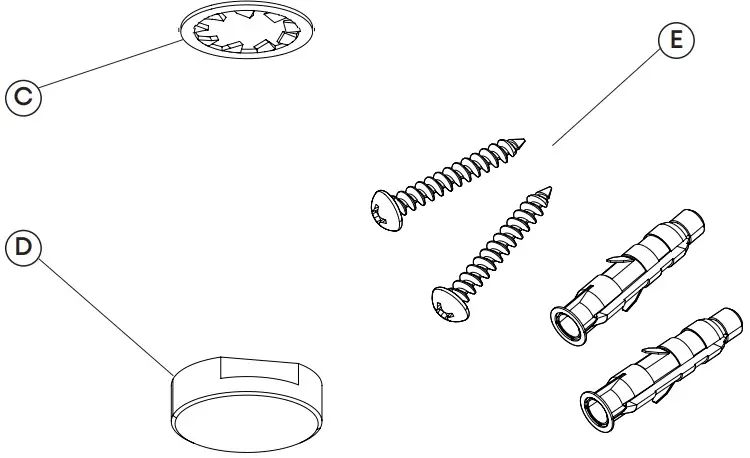 C

E

D