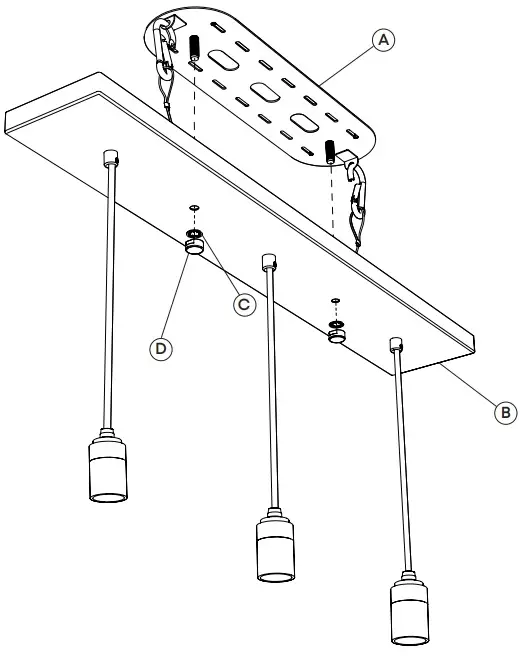 A
C
D
B