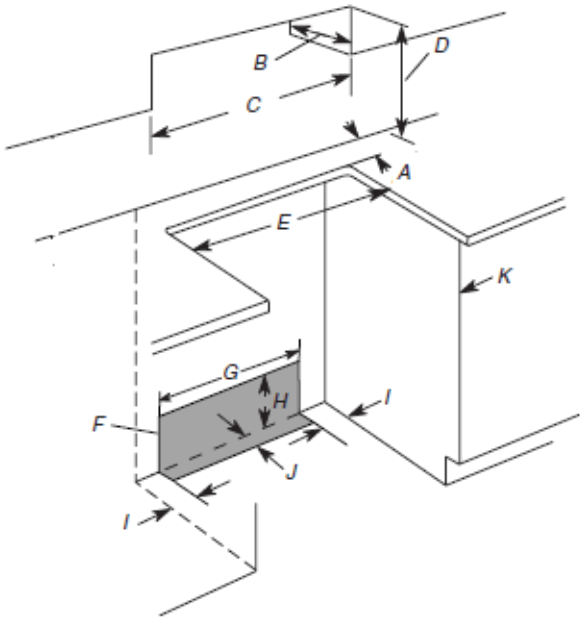 B
D
C
A
E
K
G
H
I
F
J
I