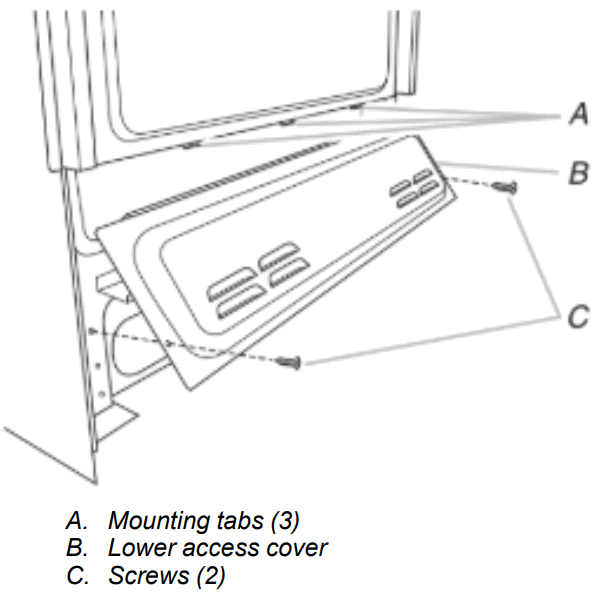 A
B
C

A. Mounting tabs (3)
B. Lower access cover
C. Screws (2)