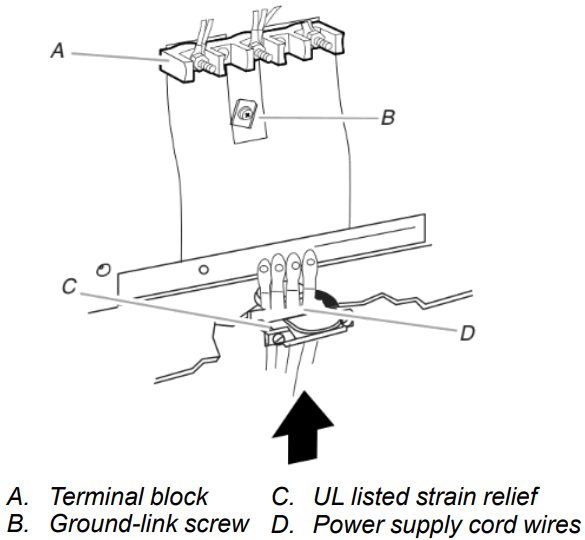 A

B

C

D

A. Terminal block
B. Ground-link screw
C. UL listed strain relief
D. Power supply cord wires