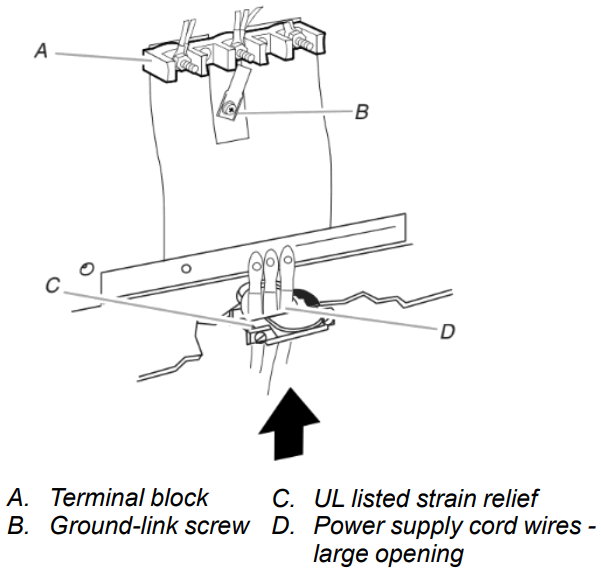 A

B

C

D

A. Terminal block
B. Ground-link screw
C. UL listed strain relief
D. Power supply cord wires - large opening