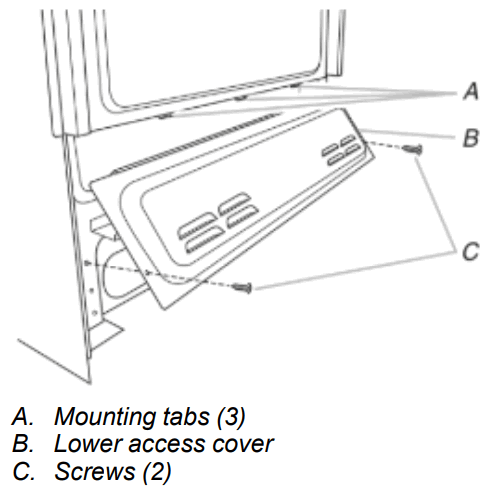 A
B
C

A. Mounting tabs (3)
B. Lower access cover
C. Screws (2)