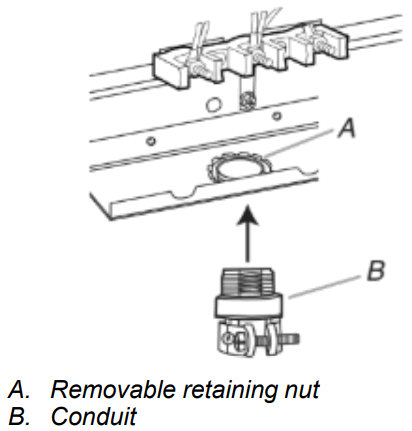 A

B

A. Removable retaining nut
B. Conduit