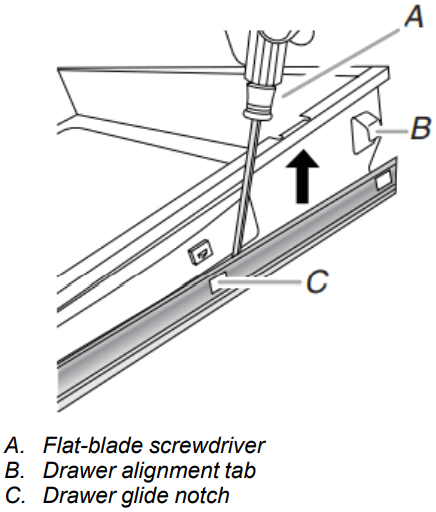 A
B
C

A. Flat-blade screwdriver
B. Drawer alignment tab
C. Drawer glide notch