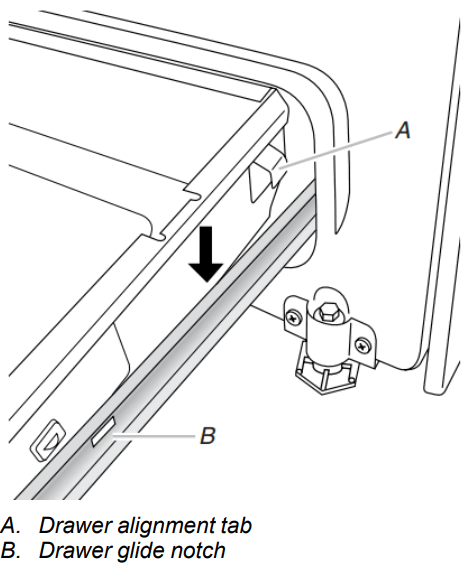 A

B

A. Drawer alignment tab
B. Drawer glide notch