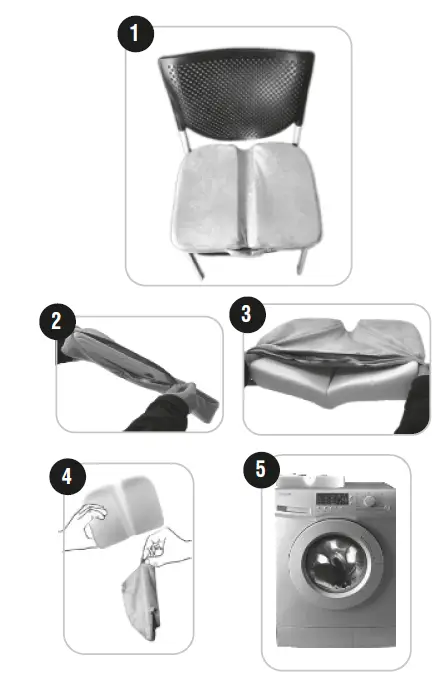 1

2

3

4

5