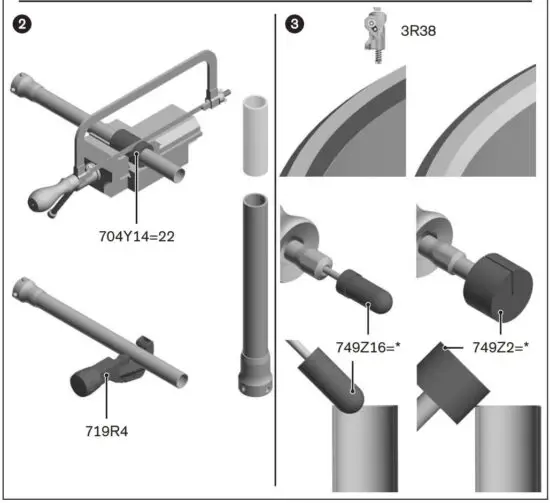 2

704Y14=22

719R4

3

3R38

749Z16=*

749Z2=*