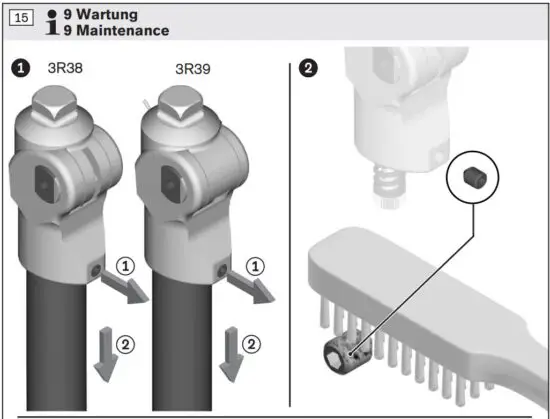 15 9 Wartung
9 Maintenance

1 3R38 3R39

①
②
①
②

2