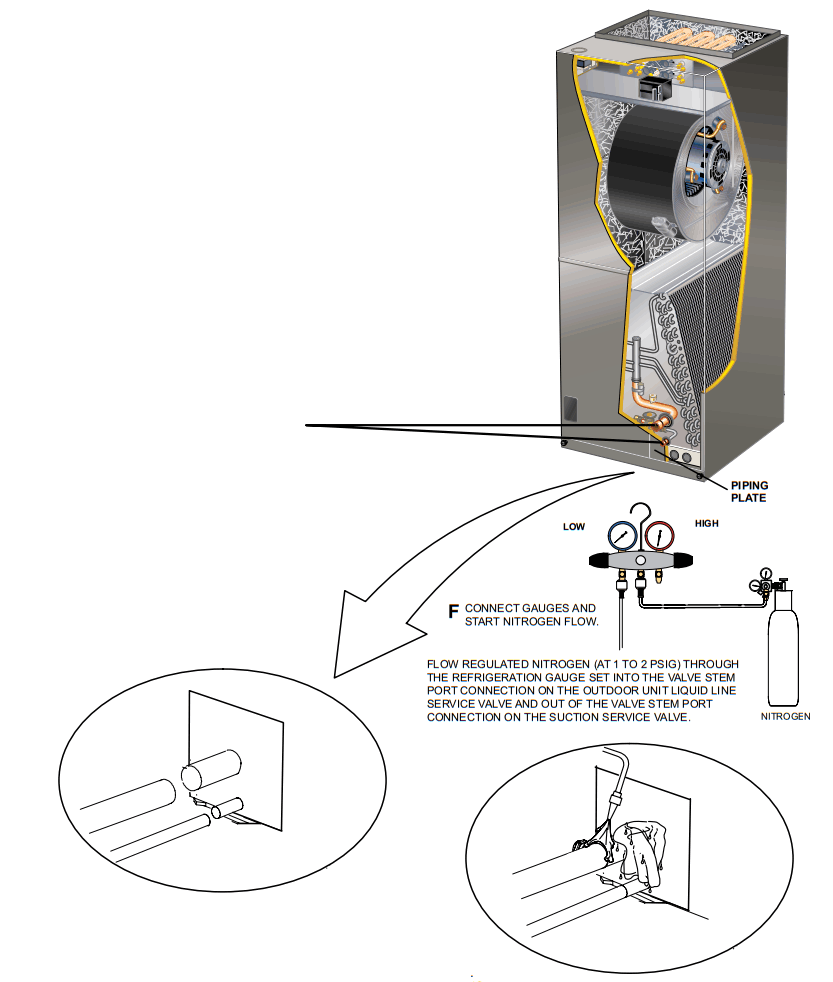 PIPING PLATE

LOW

HIGH

F CONNECT GAUGES AND START NITROGEN FLOW.

FLOW REGULATED NITROGEN (AT 1 TO 2 PSIG) THROUGH THE REFRIGERATION GAUGE SET INTO THE VALVE STEM PORT CONNECTION ON THE OUTDOOR UNIT LIQUID LINE SERVICE VALVE AND OUT OF THE VALVE STEM PORT CONNECTION ON THE SUCTION SERVICE VALVE.

NITROGEN