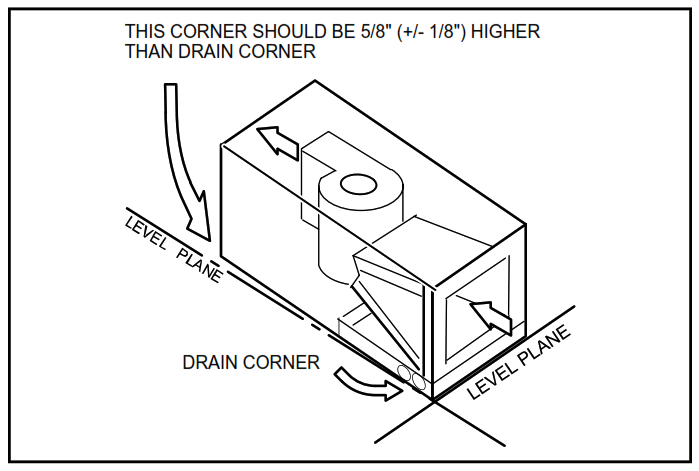 THIS CORNER SHOULD BE 5/8" (+/- 1/8") HIGHER THAN DRAIN CORNER

LEVEL PLANE

DRAIN CORNER

LEVEL PLANE