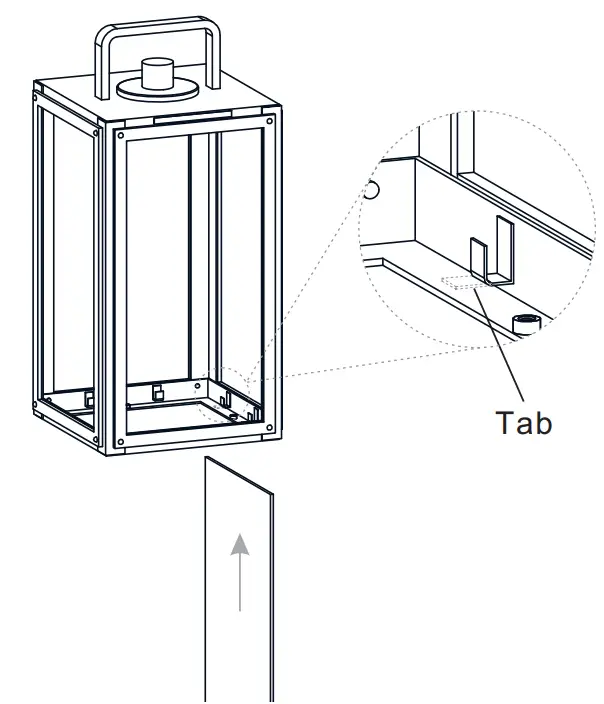 Tab