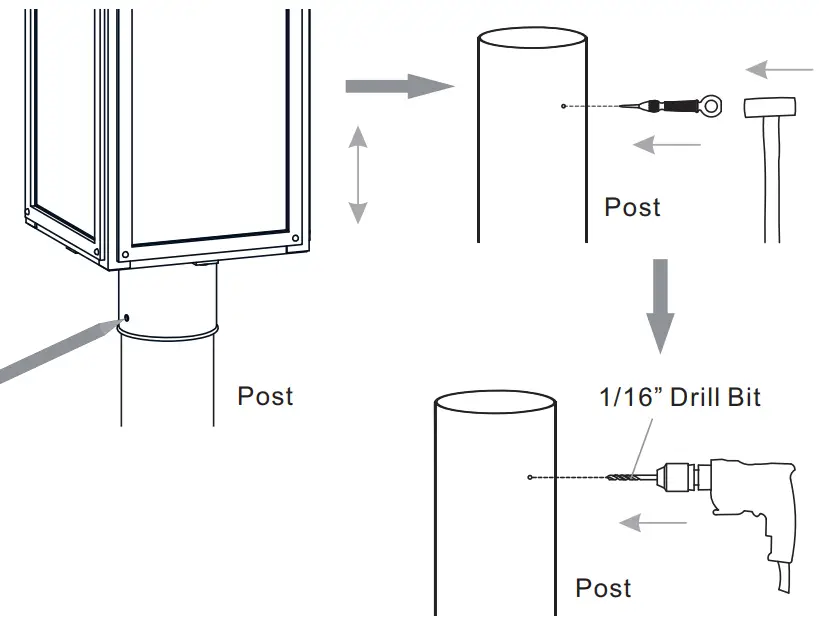 Post

Post

1/16” Drill Bit

Post