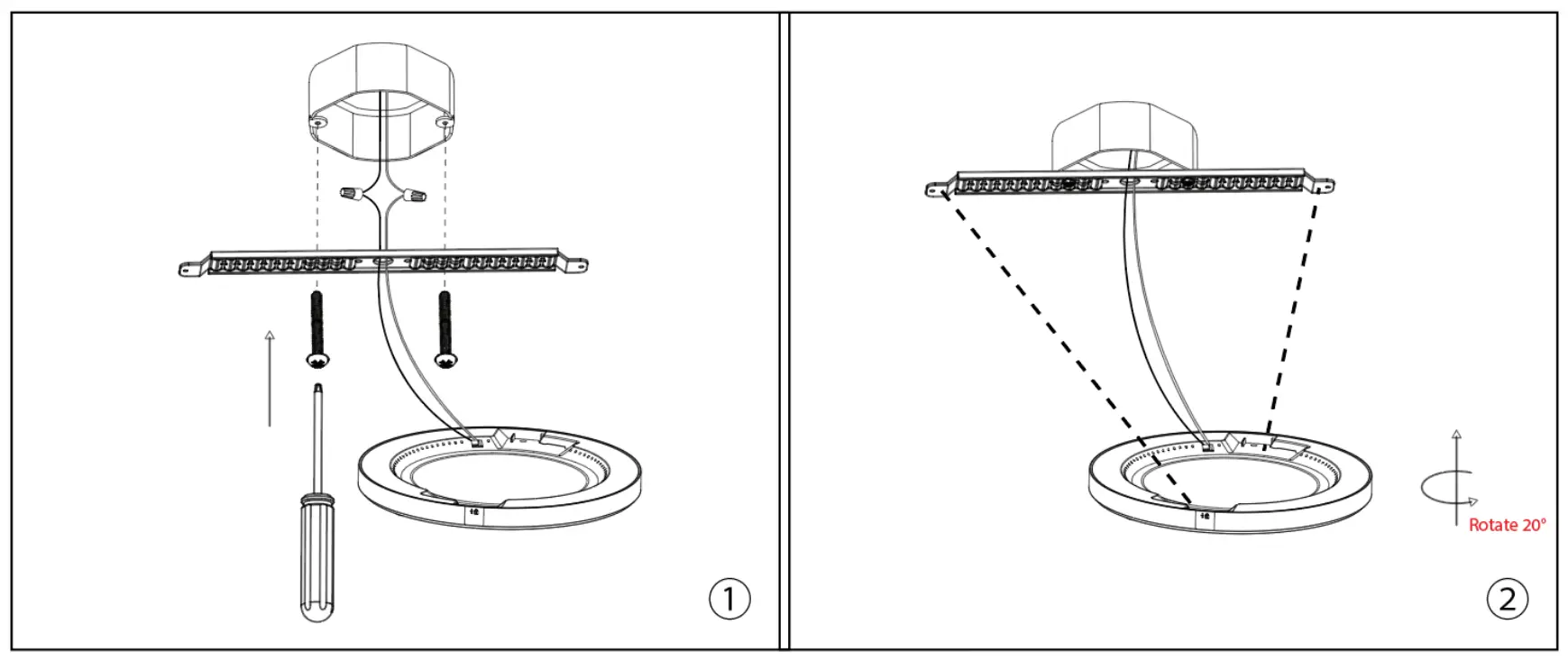 ①

Rotate 20°

②