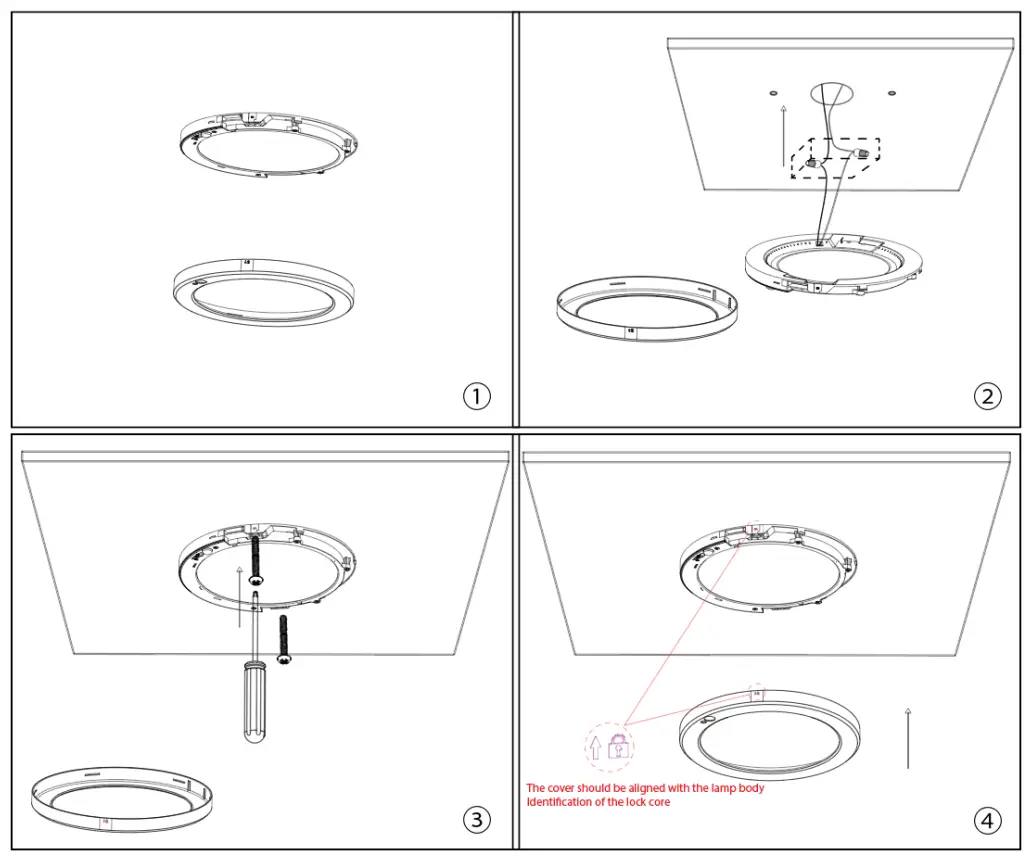 ①

②

③

The cover should be aligned with the lamp body
Identification of the lock core

④