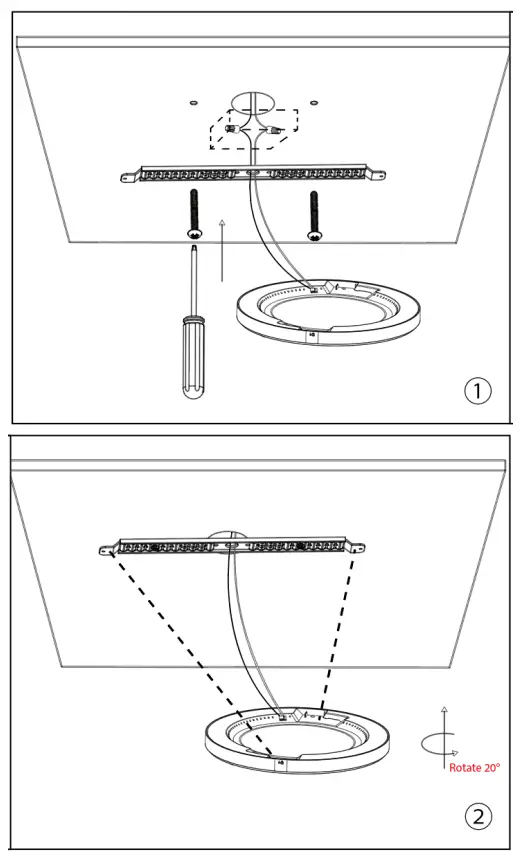 ①

Rotate 20°

②