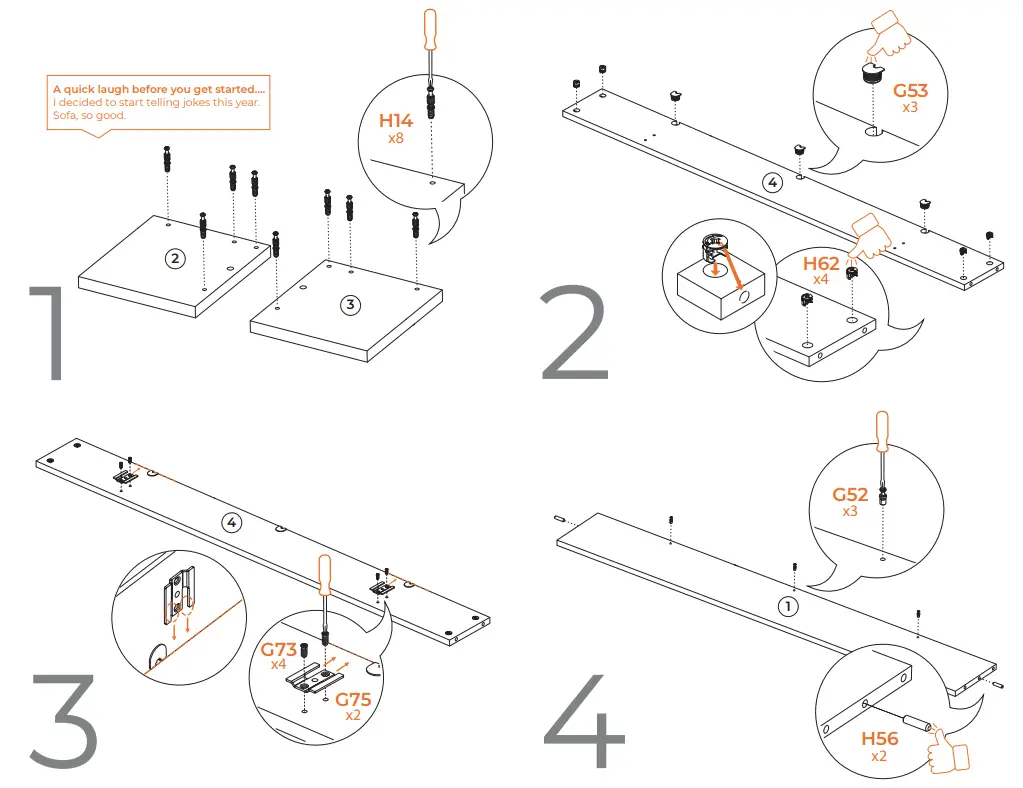 A quick laugh before you get started....
I decided to start telling jokes this year.
Sofa, so good.

H14
x8

2

3

1

G53
x3

4

H62
x4

2

4

G73
x4

G75
x2

3

G52
x3

1

H56
x2

4