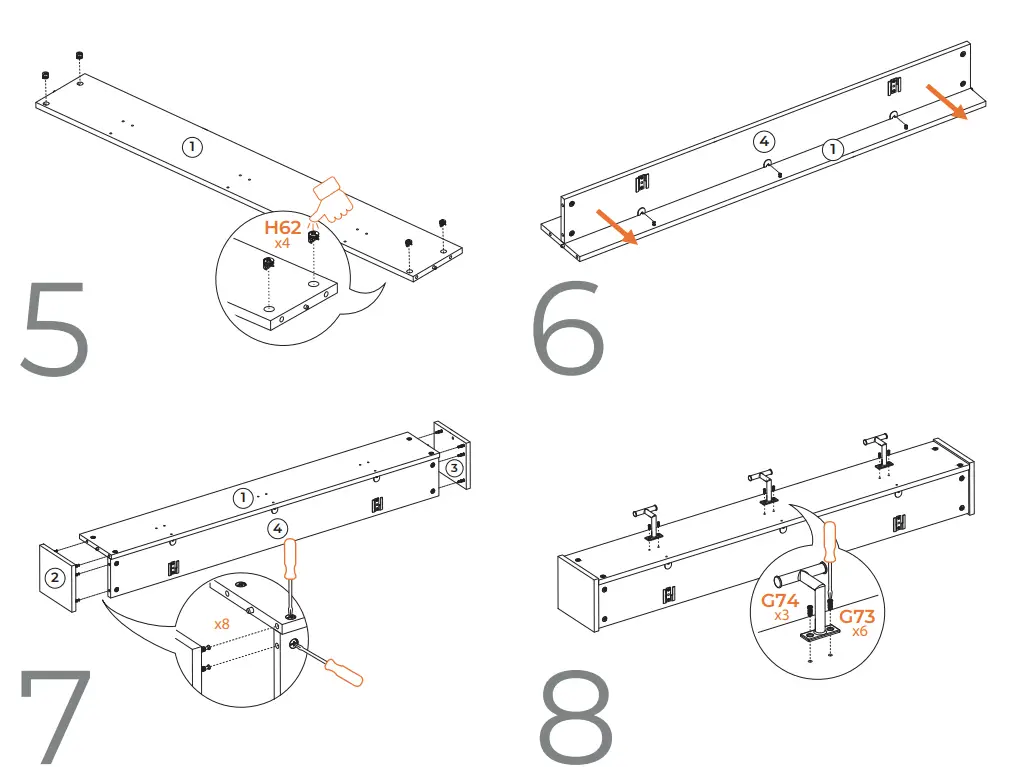 1
H62
x4
5

4
1
6

1
3
4
2
x8
7

G74
x3
G73
x6
8