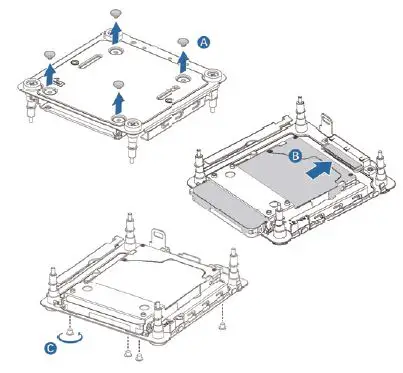 A

B

C