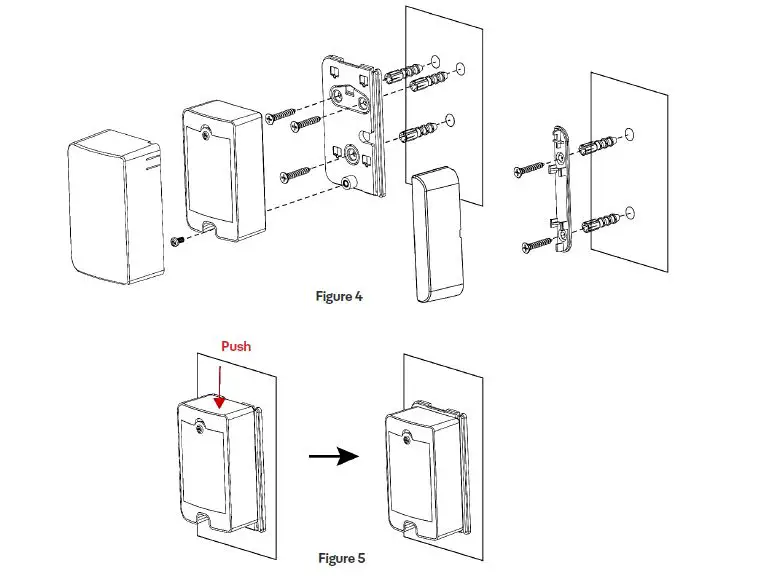 Figure 4

Push

Figure 5