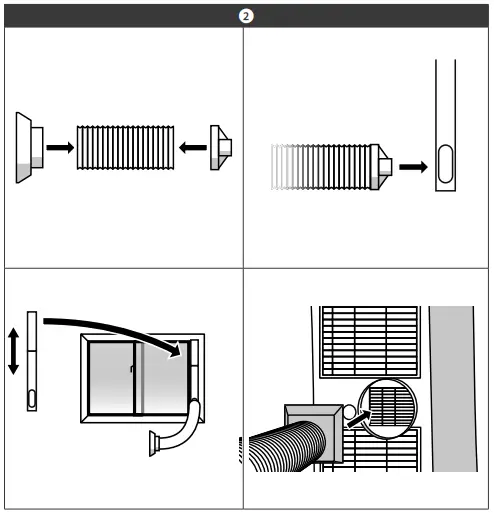 2