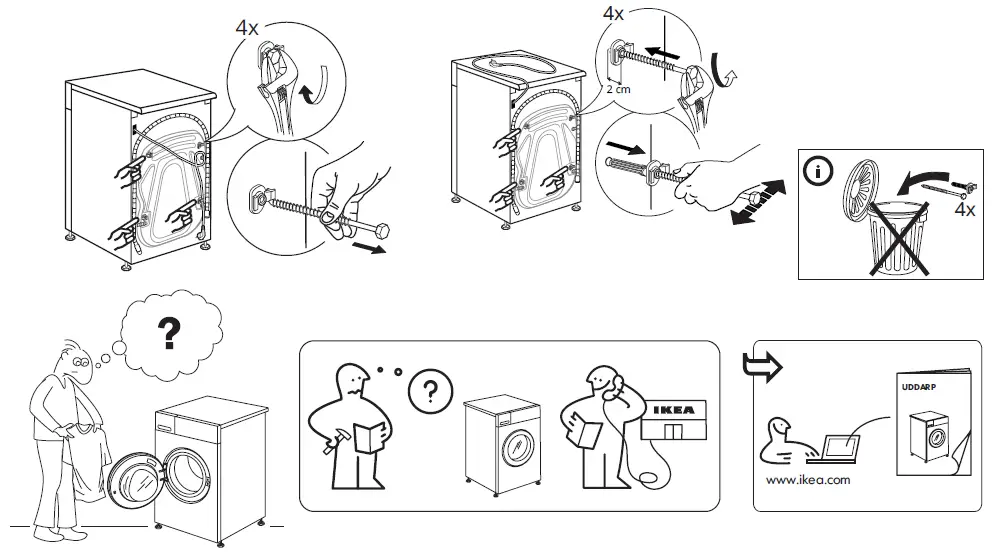 4x

4x
2 cm

i
4x

?

?

IKEA

UDDARP

www.ikea.com