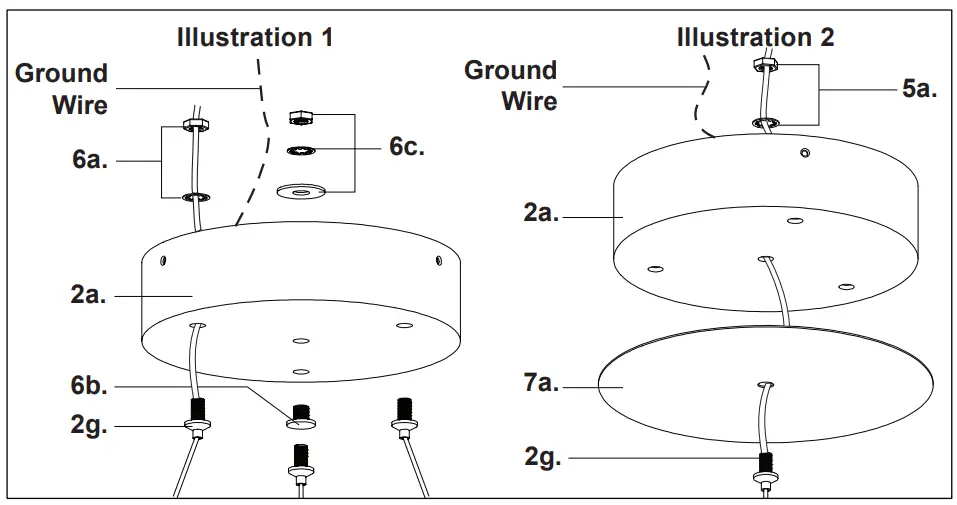 Illustration 1

Ground Wire

6a.

6c.

2a.

6b.

2g.

Illustration 2

Ground Wire

5a.

2a.

7a.

2g.