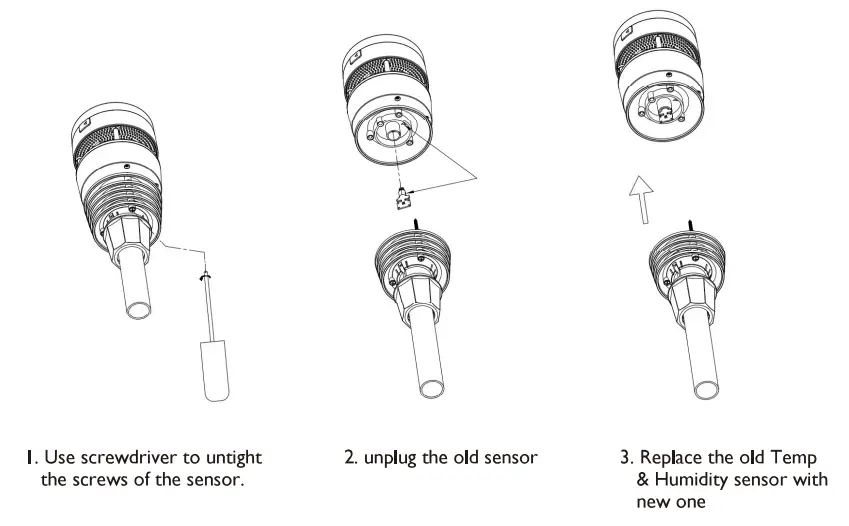 1. Use screwdriver to untight the screws of the sensor.

2. unplug the old sensor

3. Replace the old Temp & Humidity sensor with new one