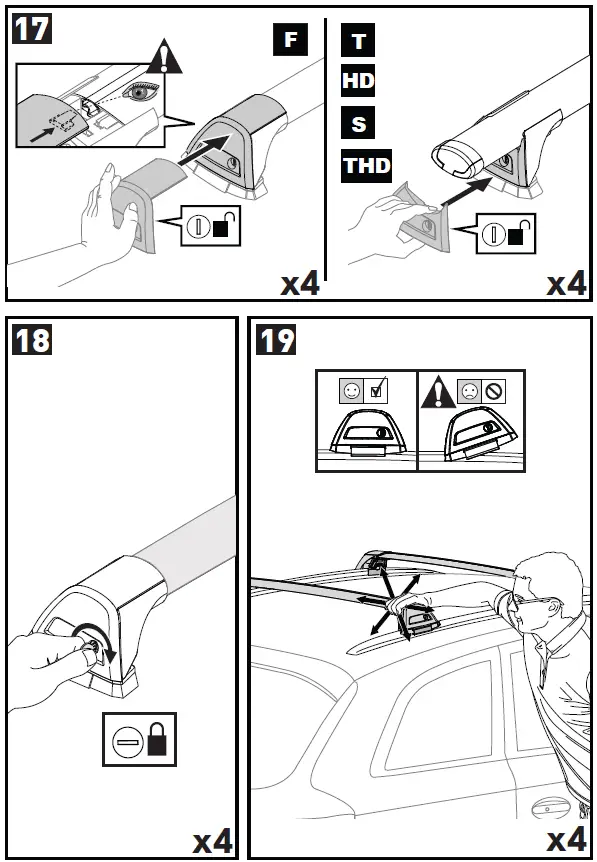 17

F

x4

T

HD

S

THD

x4

18

x4

19

x4