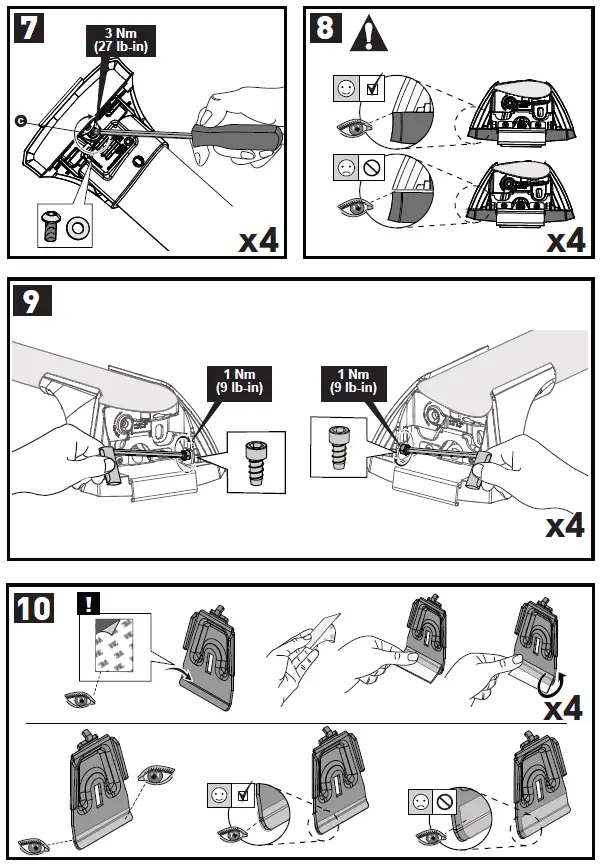 7
3 Nm
(27 lb-in)
C
x4

8
x4

9
1 Nm
(9 lb-in)
1 Nm
(9 lb-in)
x4

10
!
x4