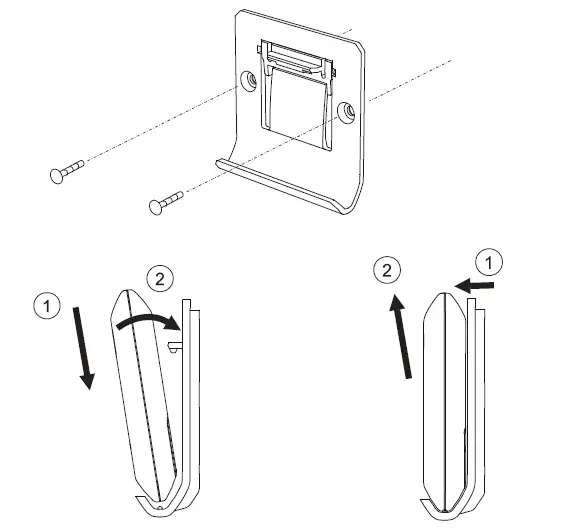 1
2
2
1