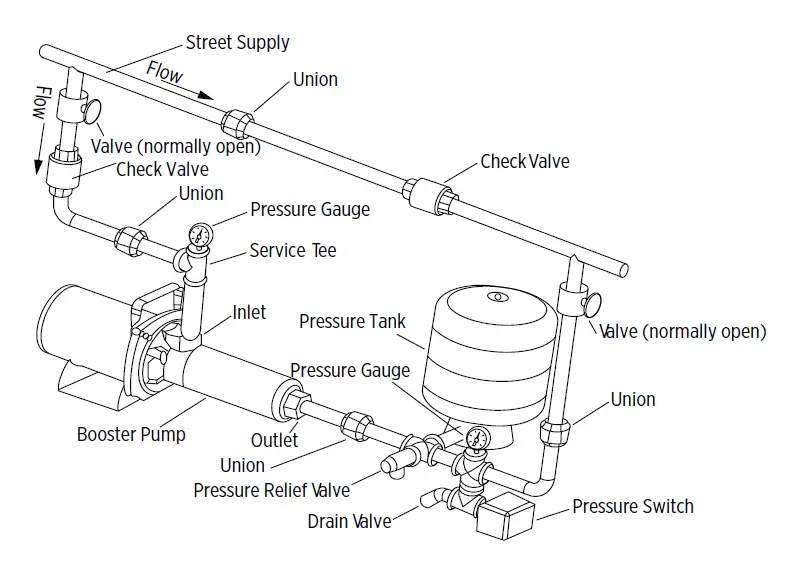 Street Supply

Flow

Flow

Union

Valve (normally open)

Check Valve

Check Valve

Union

Pressure Gauge

Service Tee

Inlet

Pressure Tank

Valve (normally open)

Pressure Gauge

Union

Booster Pump

Outlet

Union

Pressure Relief Valve

Drain Valve

Pressure Switch