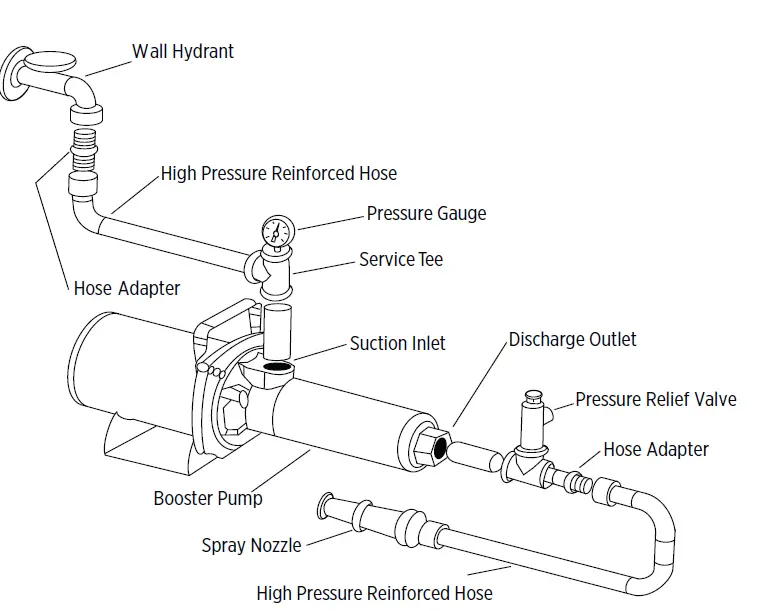 Wall Hydrant

High Pressure Reinforced Hose

Pressure Gauge

Service Tee

Hose Adapter

Suction Inlet

Discharge Outlet

Pressure Relief Valve

Hose Adapter

Booster Pump

Spray Nozzle

High Pressure Reinforced Hose