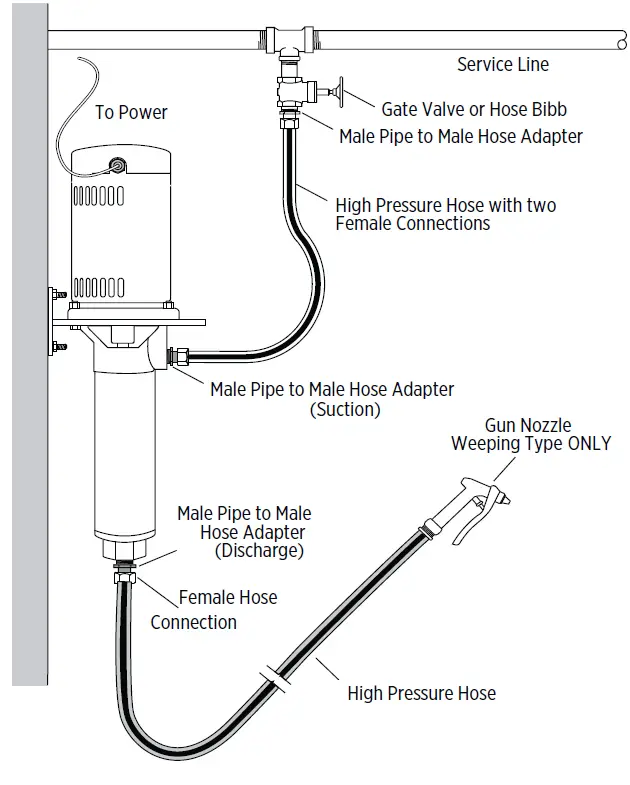 Service Line

To Power

Gate Valve or Hose Bibb

Male Pipe to Male Hose Adapter

High Pressure Hose with two Female Connections

Male Pipe to Male Hose Adapter (Suction)

Gun Nozzle Weeping Type ONLY

Male Pipe to Male Hose Adapter (Discharge)

Female Hose Connection

High Pressure Hose