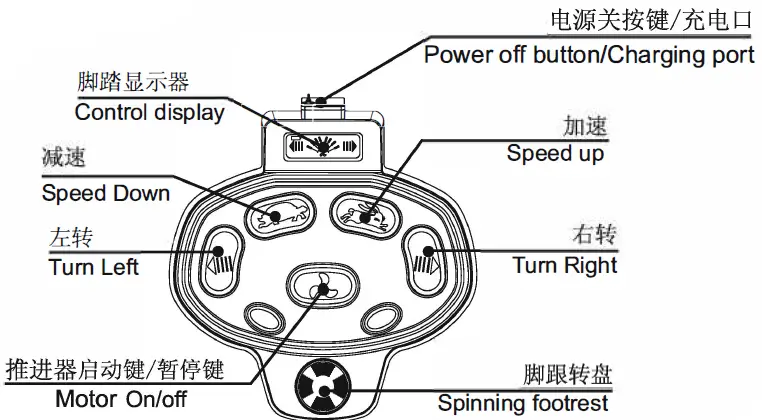 电源关按键/充电口
Power off button/Charging port

脚踏显示器
Control display

加速
Speed up

减速
Speed Down

左转
Turn Left

右转
Turn Right

推进器启动键/暂停键
Motor On/off

脚跟转盘
Spinning footrest