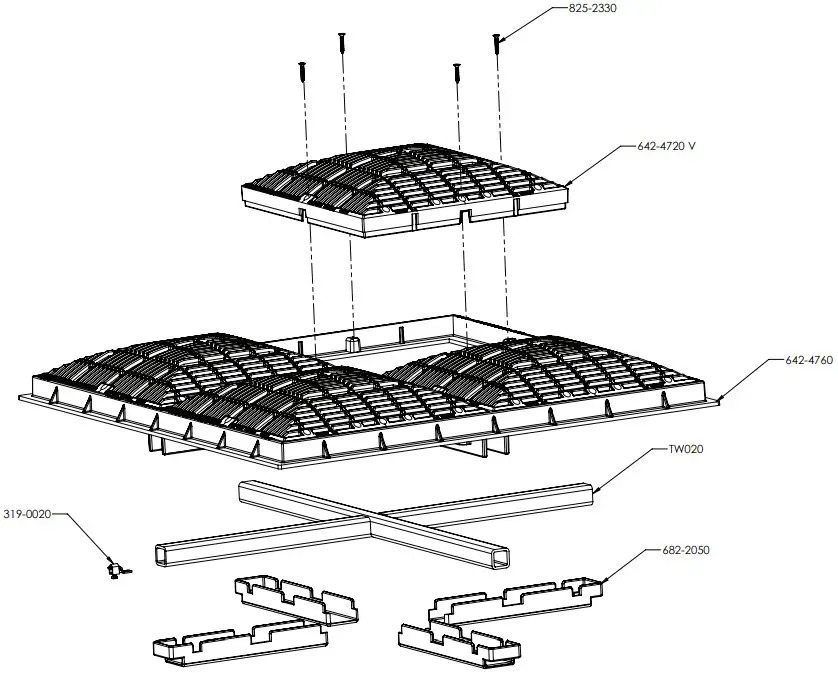 825-2330

642-4720 V

642-4760

TW020

319-0020

682-2050