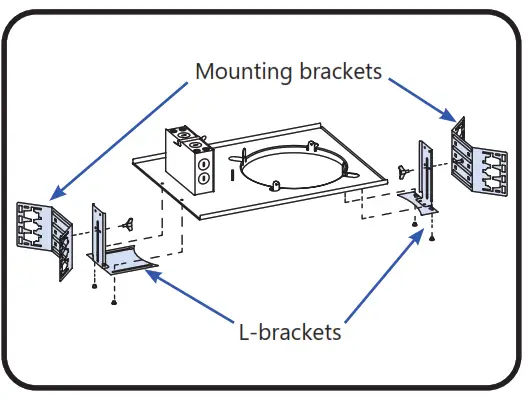 Mounting brackets

L-brackets