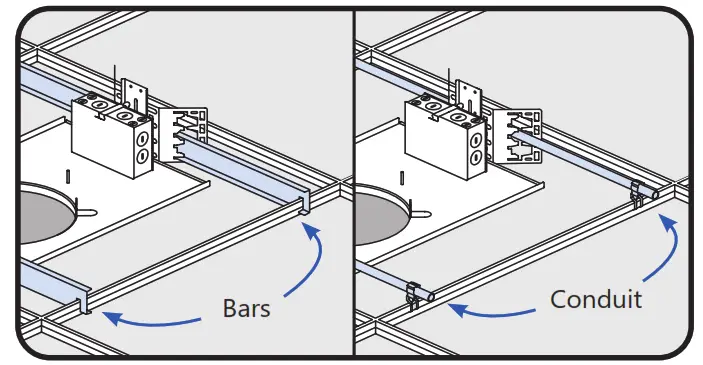 Bars

Conduit