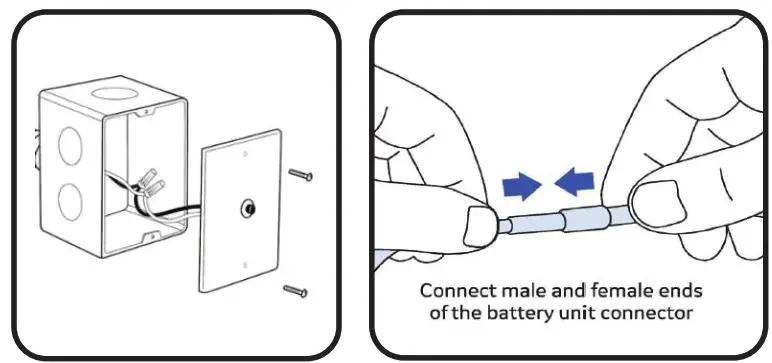 Connect male and female ends of the battery unit connector