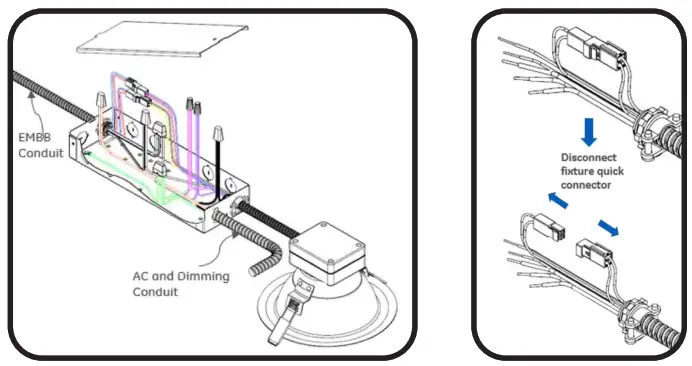 EMBB Conduit

AC and Dimming Conduit

Disconnect fixture quick connector