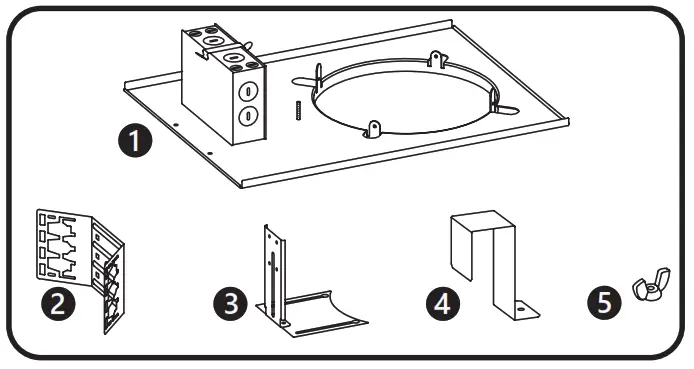 1

2

3

4

5