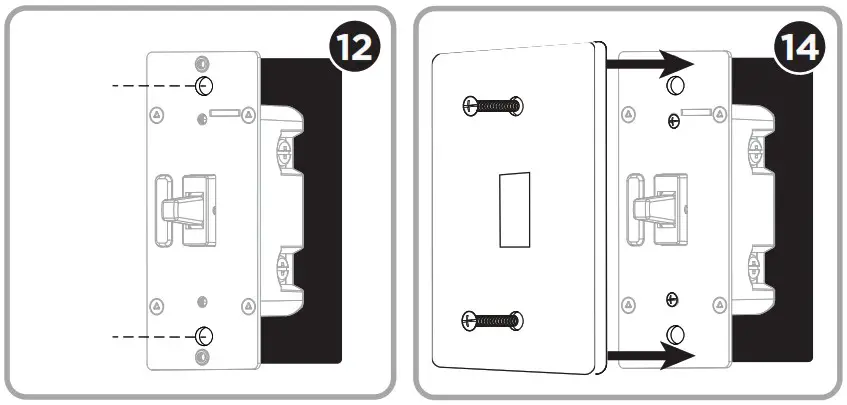 12

14