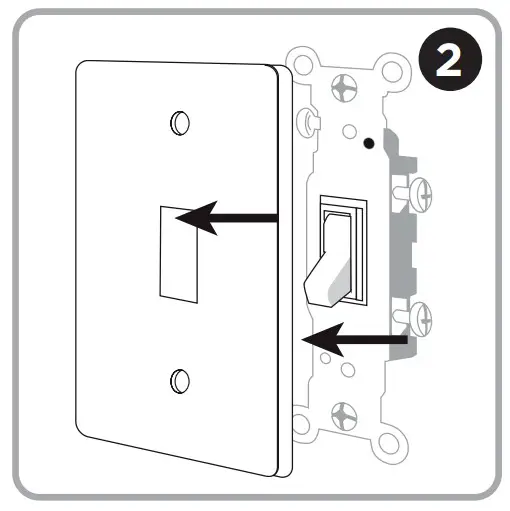 2