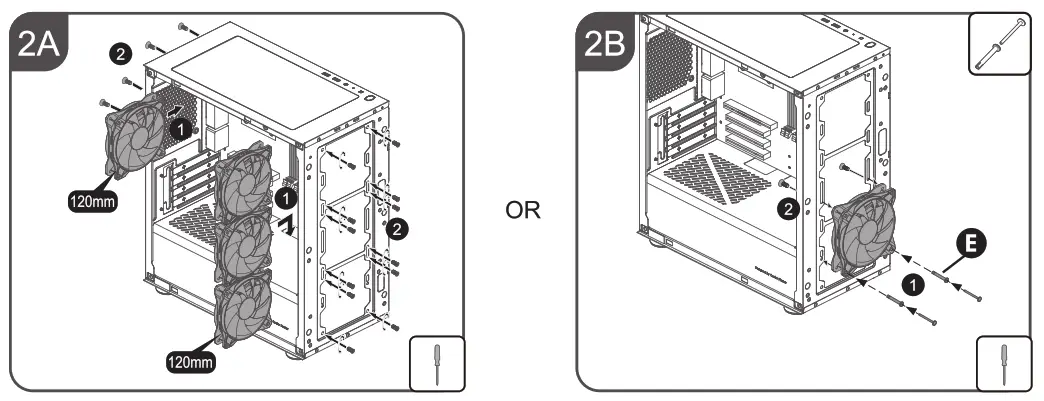 2A

2

1

120mm

1

2

120mm

OR

2B

2

E

1